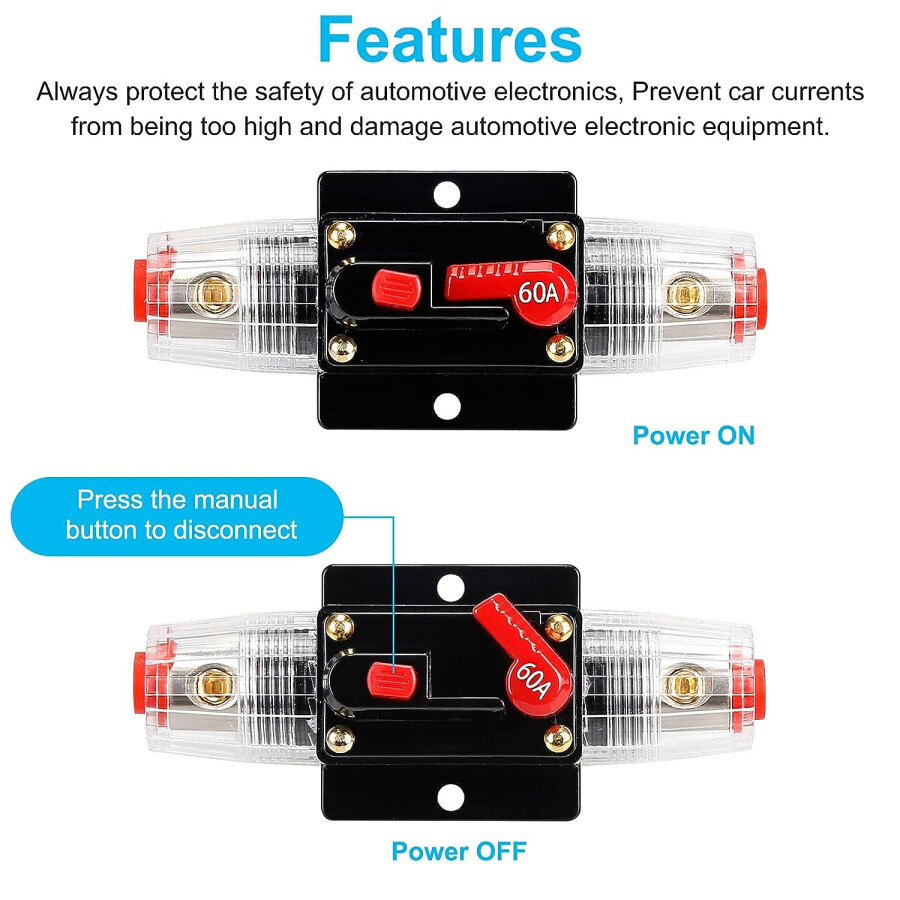 Features

Always protect the safety of automotive electronics, Prevent car currents from being too high and damage automotive electronic equipment.

60A

Power ON

Press the manual button to disconnect

60A

Power OFF